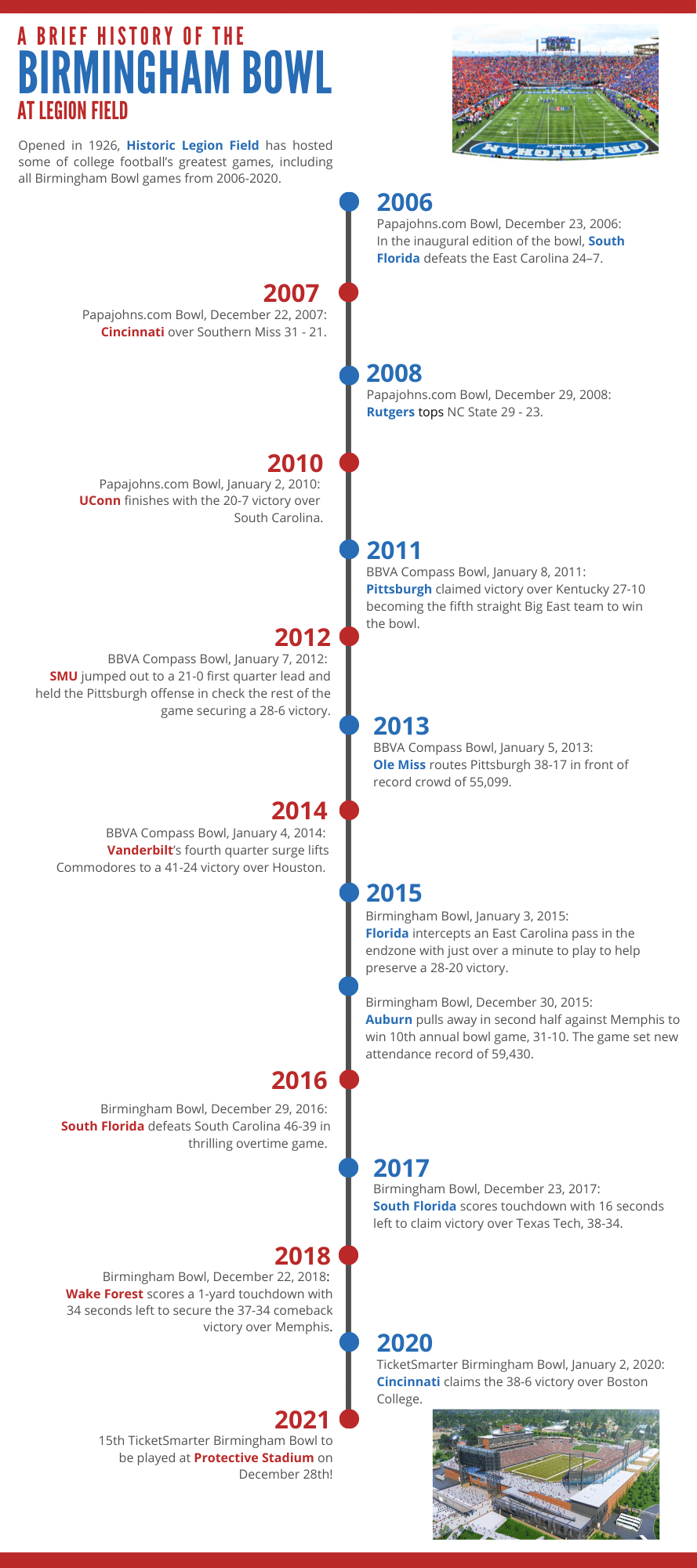 A BRIEF HISTORY OF THE
BIRMINGHAM BOWL
AT LEGION FIELD

Opened in 1926, Historic Legion Field has hosted some of college football's greatest games, including all Birmingham Bowl games from 2006-2020.

BIRMINGHAM

2006
Papajohns.com Bowl, December 23, 2006: In the inaugural edition of the bowl, South Florida defeats the East Carolina 24–7.

2007
Papajohns.com Bowl, December 22, 2007: Cincinnati over Southern Miss 31 - 21.

2008
Papajohns.com Bowl, December 29, 2008: Rutgers tops NC State 29 - 23.

2010
Papajohns.com Bowl, January 2, 2010: UConn finishes with the 20-7 victory over South Carolina.

2011
BBVA Compass Bowl, January 8, 2011: Pittsburgh claimed victory over Kentucky 27-10 becoming the fifth straight Big East team to win the bowl.

2012
BBVA Compass Bowl, January 7, 2012: SMU jumped out to a 21-0 first quarter lead and held the Pittsburgh offense in check the rest of the game securing a 28-6 victory.

2013
BBVA Compass Bowl, January 5, 2013: Ole Miss routes Pittsburgh 38-17 in front of record crowd of 55,099.

2014
BBVA Compass Bowl, January 4, 2014: Vanderbilt's fourth quarter surge lifts Commodores to a 41-24 victory over Houston.

2015
Birmingham Bowl, January 3, 2015: Florida intercepts an East Carolina pass in the endzone with just over a minute to play to help preserve a 28-20 victory.

Birmingham Bowl, December 30, 2015: Auburn pulls away in second half against Memphis to win 10th annual bowl game, 31-10. The game set new attendance record of 59,430.

2016
Birmingham Bowl, December 29, 2016: South Florida defeats South Carolina 46-39 in thrilling overtime game.

2017
Birmingham Bowl, December 23, 2017: South Florida scores touchdown with 16 seconds left to claim victory over Texas Tech, 38-34.

2018
Birmingham Bowl, December 22, 2018: Wake Forest scores a 1-yard touchdown with 34 seconds left to secure the 37-34 comeback victory over Memphis.

2020
TicketSmarter Birmingham Bowl, January 2, 2020: Cincinnati claims the 38-6 victory over Boston College.

2021
15th TicketSmarter Birmingham Bowl to be played at Protective Stadium on December 28th!